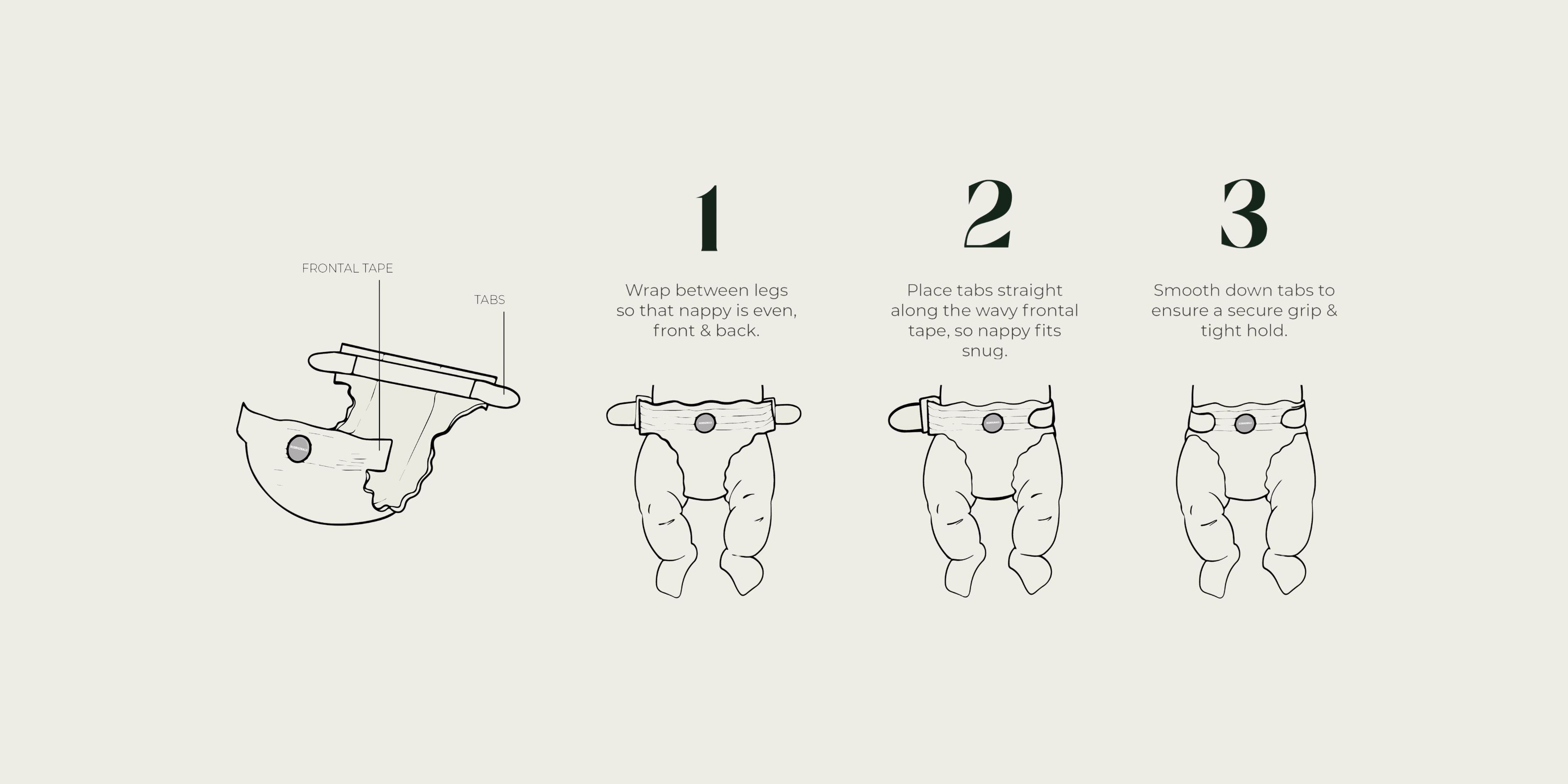 FRONTAL TAPE

TABS

1

Wrap between legs so that nappy is even, front & back.

2

Place tabs straight along the wavy frontal tape, so nappy fits snug.

3

Smooth down tabs to ensure a secure grip & tight hold.